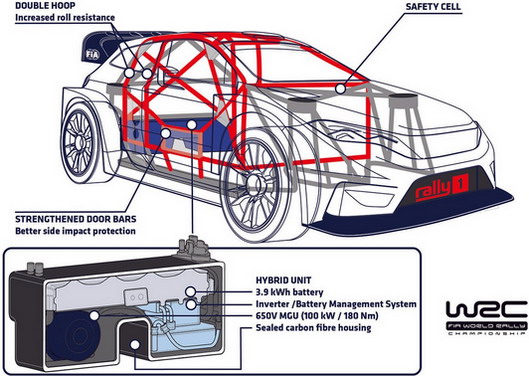 DOUBLE HOOP
Increased roll resistance

SAFETY CELL

FIA

rally 1

STRENGTHENED DOOR BARS
Better side impact protection

HYBRID UNIT
3.9 kWh battery
Inverter /Battery Management System
650V MGU (100 kW / 180 Nm)
Sealed carbon fibre housing

WRC
FIA WORLD RALLY
CHAMPIONSHIP